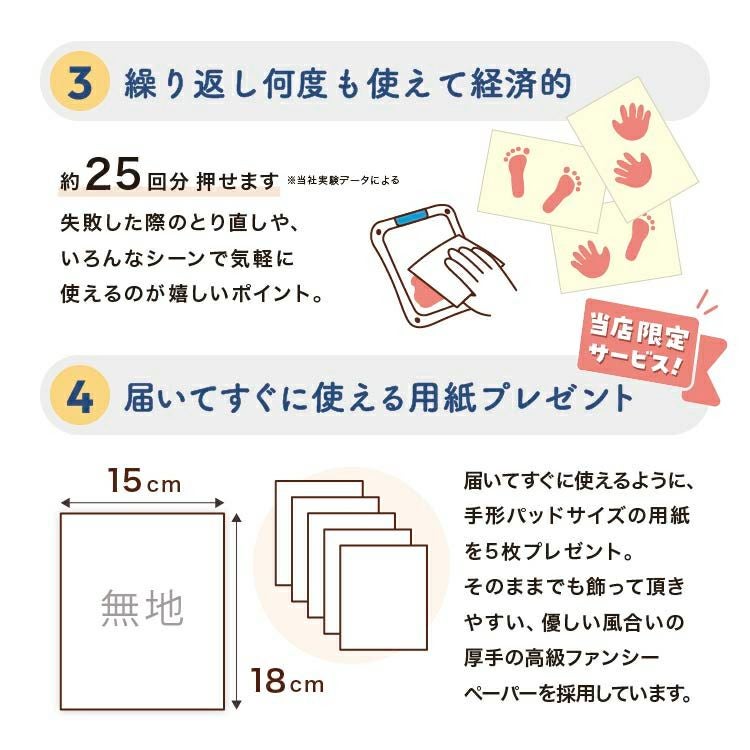 3 繰り返し何度も使えて経済的

約25回分 押せます ※当社実験データによる

失敗した際のとり直しや、いろんなシーンで気軽に使えるのが嬉しいポイント。

当店限定サービス!

4 届いてすぐに使える用紙プレゼント

15cm

無地

18cm

届いてすぐに使えるように、手形パッドサイズの用紙を5枚プレゼント。
そのままでも飾って頂きやすい、優しい風合いの厚手の高級ファンシーペーパーを採用しています。